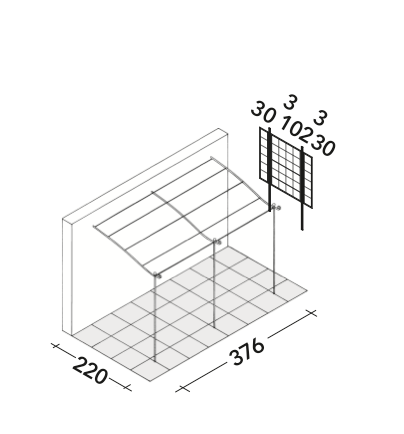 30
3
102
3
30
220
376