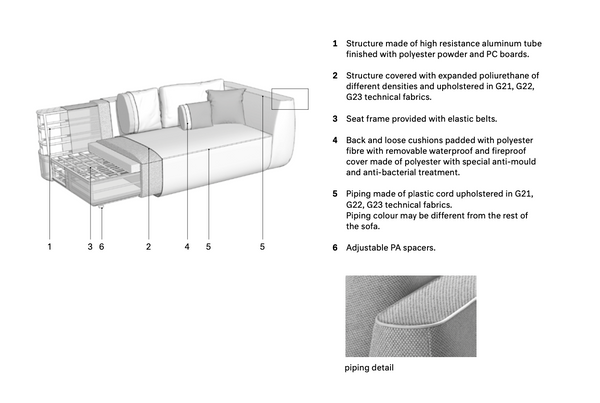 1 3 6 2 4 5 5

1 Structure made of high resistance aluminum tube finished with polyester powder and PC boards.

2 Structure covered with expanded poliurethane of different densities and upholstered in G21, G22, G23 technical fabrics.

3 Seat frame provided with elastic belts.

4 Back and loose cushions padded with polyester fibre with removable waterproof and fireproof cover made of polyester with special anti-mould and anti-bacterial treatment.

5 Piping made of plastic cord upholstered in G21, G22, G23 technical fabrics.
Piping colour may be different from the rest of the sofa.

6 Adjustable PA spacers.

piping detail