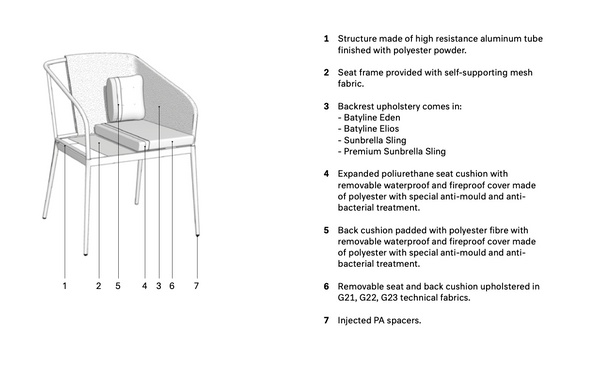 1 2 5 4 3 6 7

1 Structure made of high resistance aluminum tube finished with polyester powder.

2 Seat frame provided with self-supporting mesh fabric.

3 Backrest upholstery comes in:
- Batyline Eden
- Batyline Elios
- Sunbrella Sling
- Premium Sunbrella Sling

4 Expanded poliurethane seat cushion with removable waterproof and fireproof cover made of polyester with special anti-mould and anti-bacterial treatment.

5 Back cushion padded with polyester fibre with removable waterproof and fireproof cover made of polyester with special anti-mould and anti-bacterial treatment.

6 Removable seat and back cushion upholstered in G21, G22, G23 technical fabrics.

7 Injected PA spacers.