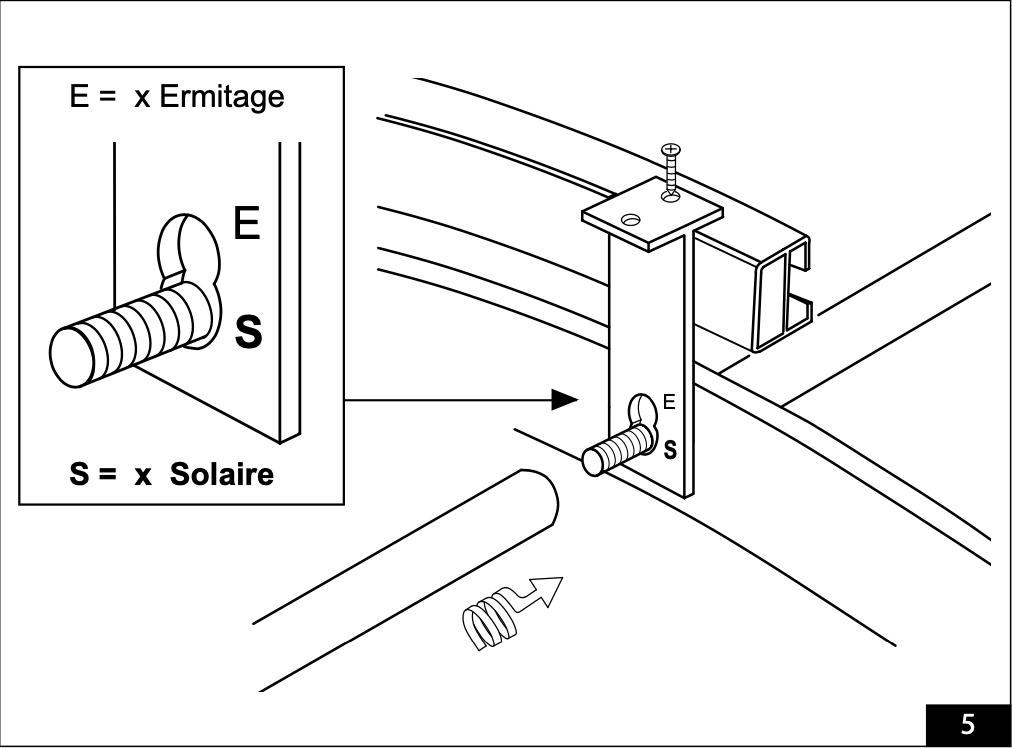 E = x Ermitage

E

S

S = x Solaire

E

S

5