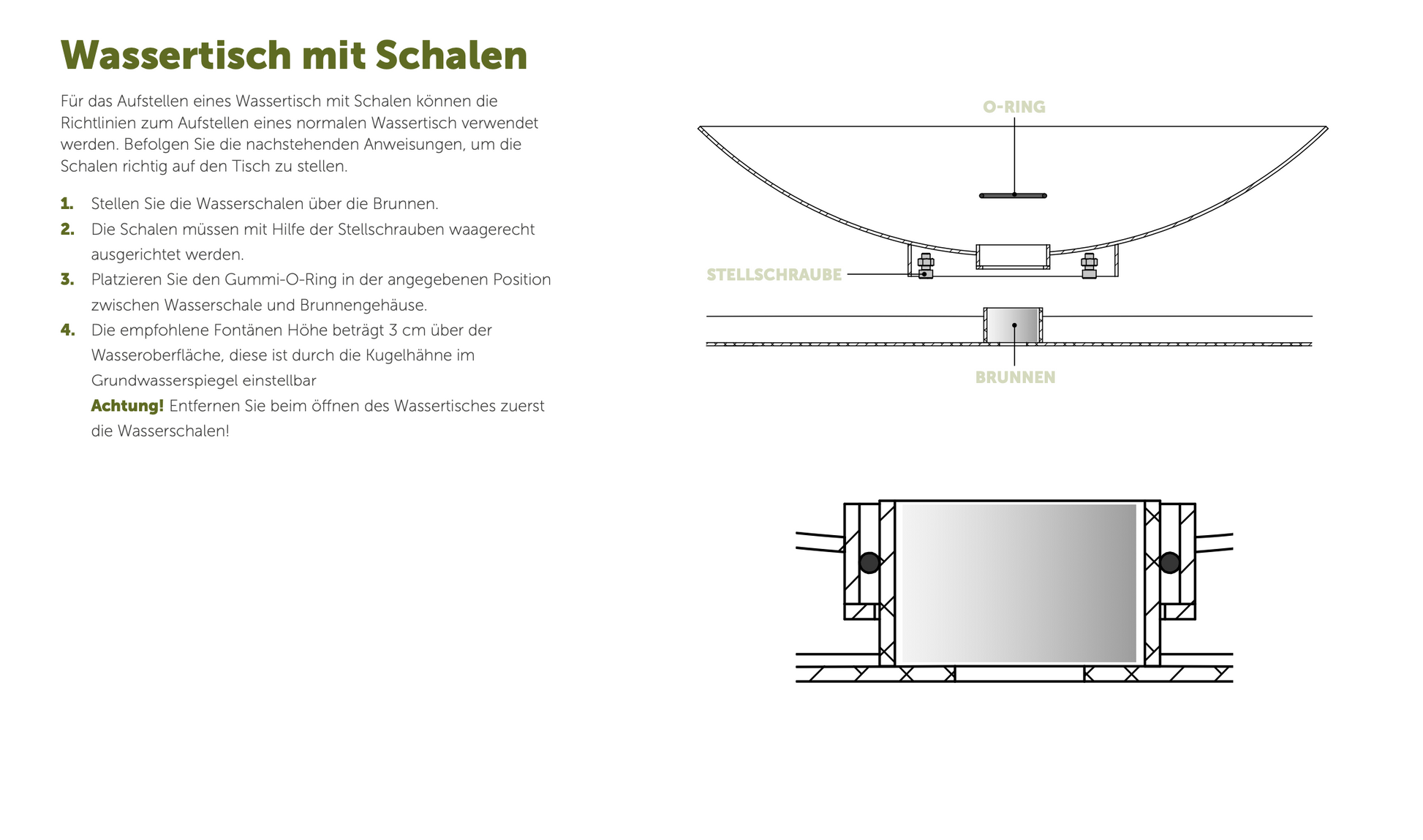 Wassertisch mit Schalen

Für das Aufstellen eines Wassertisch mit Schalen können die Richtlinien zum Aufstellen eines normalen Wassertisch verwendet werden. Befolgen Sie die nachstehenden Anweisungen, um die Schalen richtig auf den Tisch zu stellen.

1. Stellen Sie die Wasserschalen über die Brunnen.
2. Die Schalen müssen mit Hilfe der Stellschrauben waagerecht ausgerichtet werden.
3. Platzieren Sie den Gummi-O-Ring in der angegebenen Position zwischen Wasserschale und Brunnengehäuse.
4. Die empfohlene Fontänen Höhe beträgt 3 cm über der Wasseroberfläche, diese ist durch die Kugelhähne im Grundwasserspiegel einstellbar
Achtung! Entfernen Sie beim öffnen des Wassertisches zuerst die Wasserschalen!

O-RING
STELLSCHRAUBE
BRUNNEN